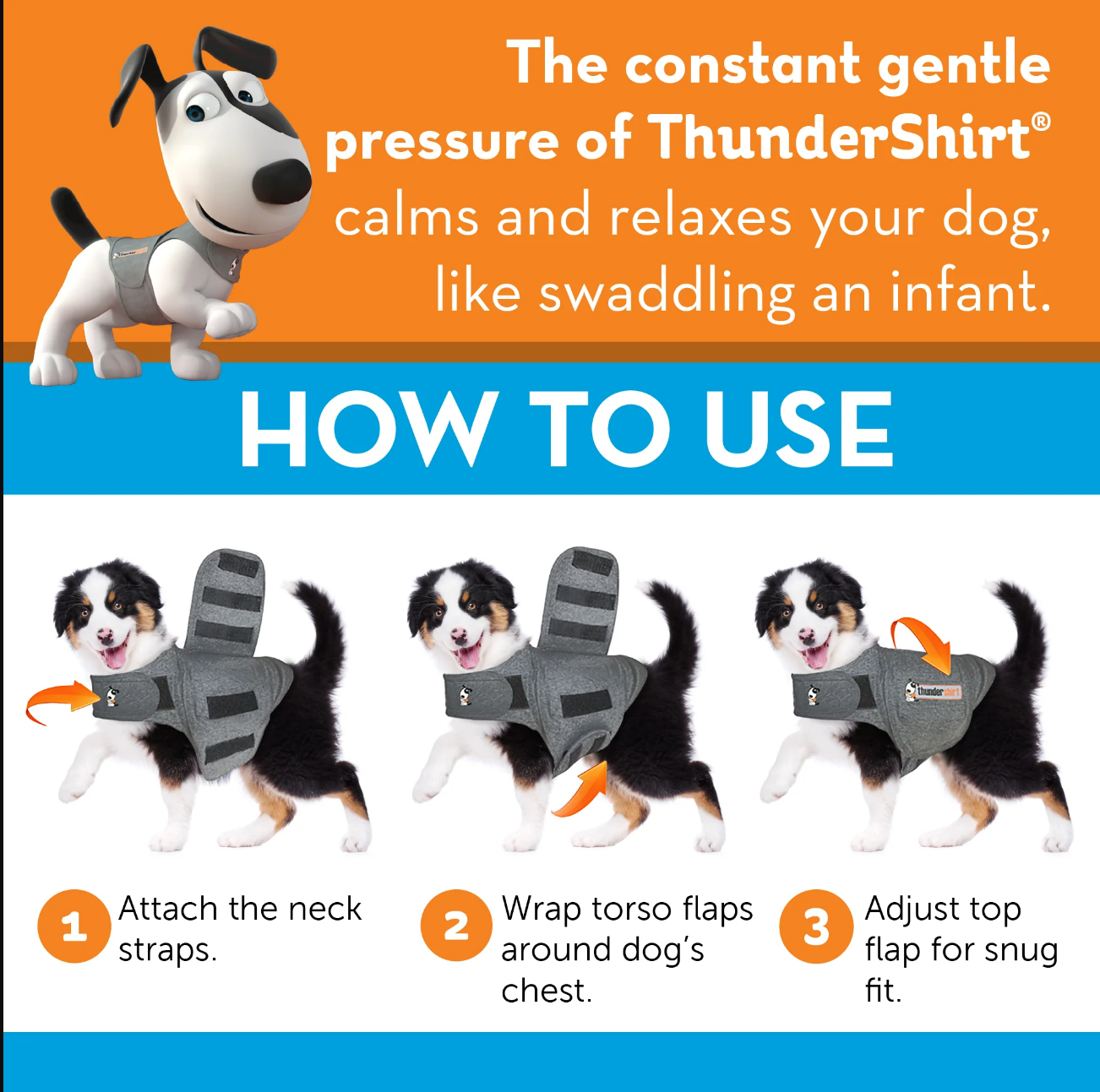 The constant gentle pressure of ThunderShirt® calms and relaxes your dog, like swaddling an infant.

HOW TO USE

thundershirt

1 Attach the neck straps.

2 Wrap torso flaps around dog's chest.

3 Adjust top flap for snug fit.