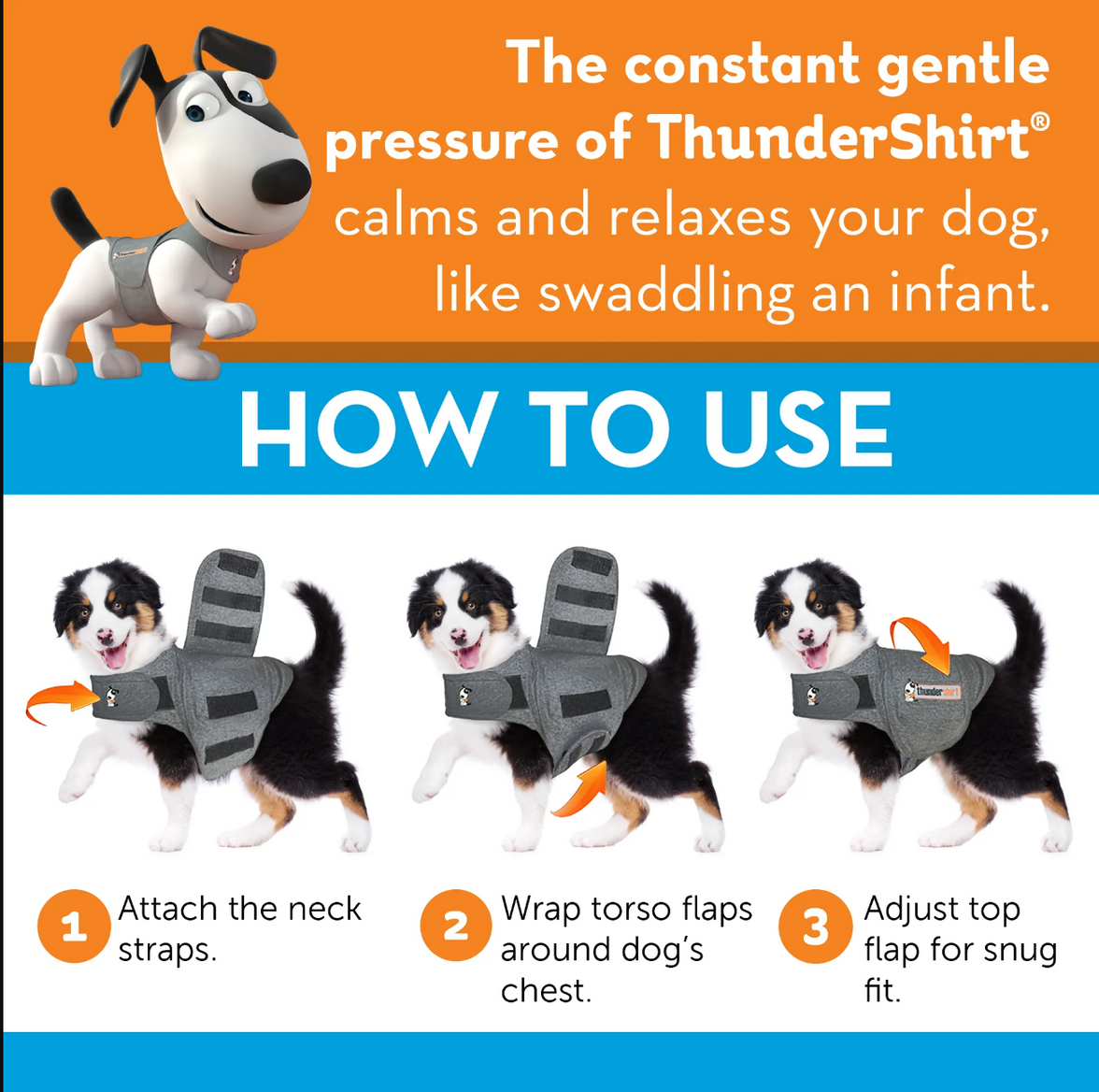 The constant gentle pressure of ThunderShirt® calms and relaxes your dog, like swaddling an infant.

HOW TO USE

thundershirt

1 Attach the neck straps.

2 Wrap torso flaps around dog's chest.

3 Adjust top flap for snug fit.