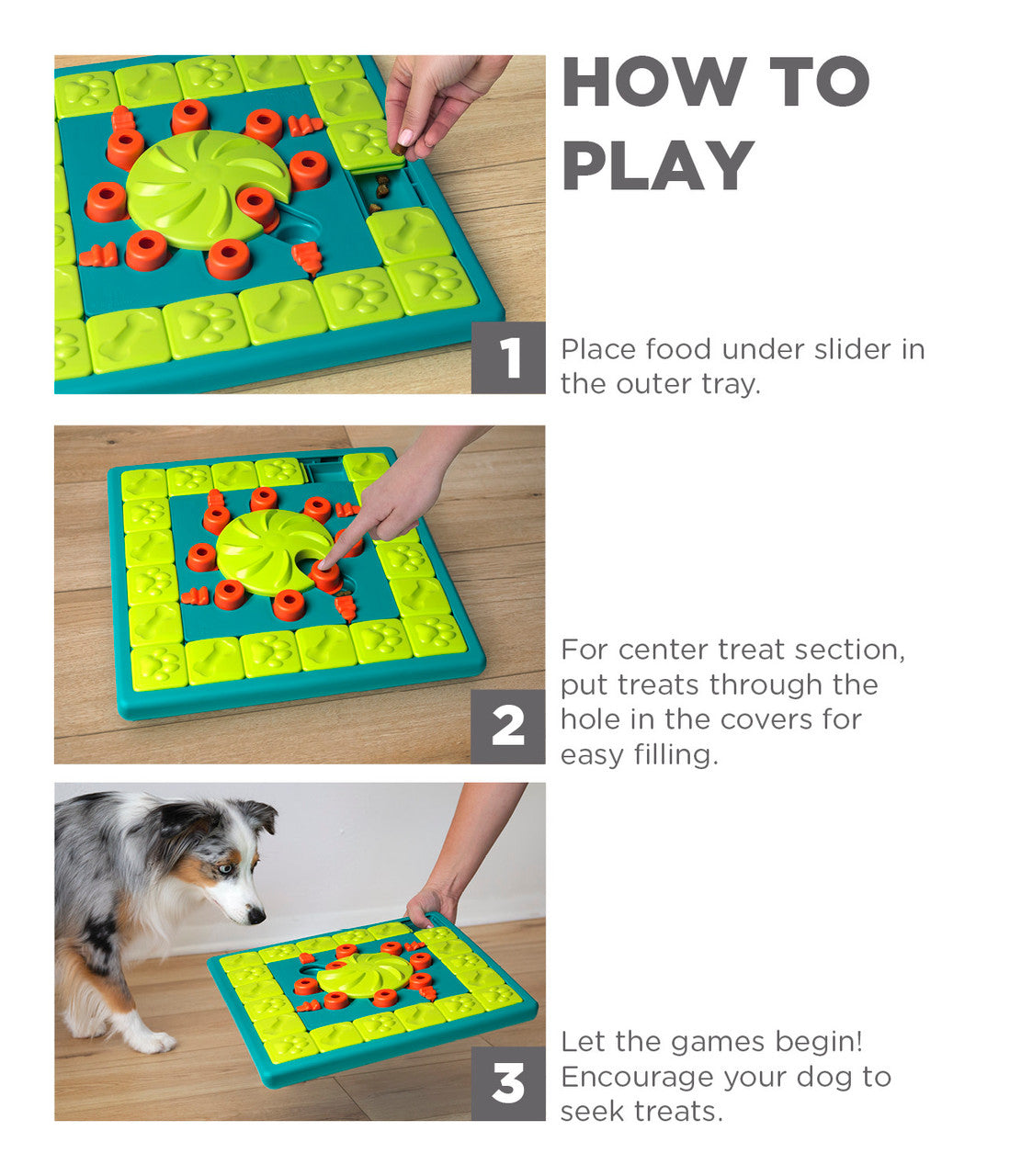 HOW TO PLAY

1

Place food under slider in the outer tray.

2

For center treat section, put treats through the hole in the covers for easy filling.

3

Let the games begin! Encourage your dog to seek treats.